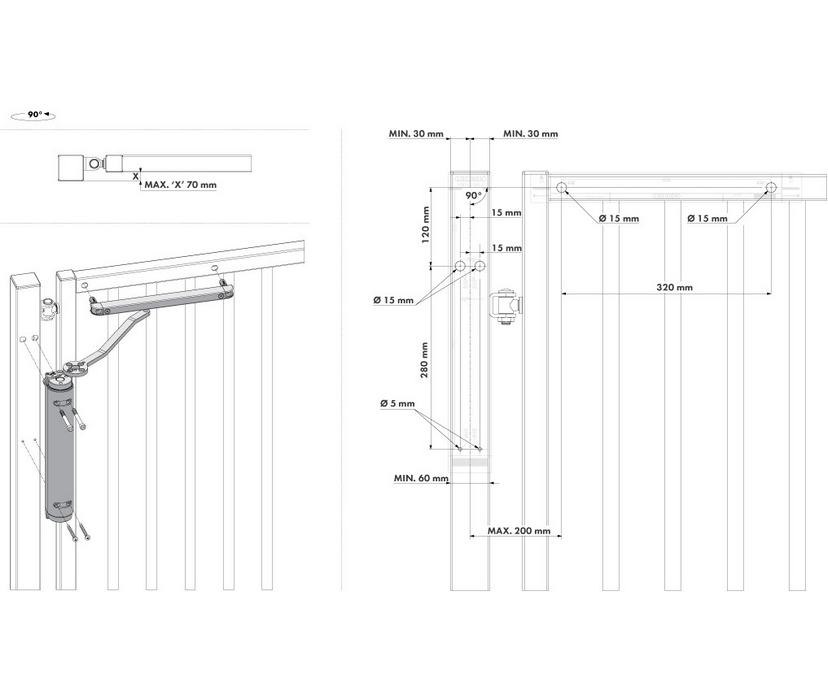 90°

X
MAX. 'X' 70 mm

MIN. 30 mm
MIN. 30 mm
90°
15 mm
120 mm
15 mm
Ø 15 mm
280 mm
Ø 5 mm
MIN. 60 mm
MAX. 200 mm
Ø 15 mm
Ø 15 mm
320 mm