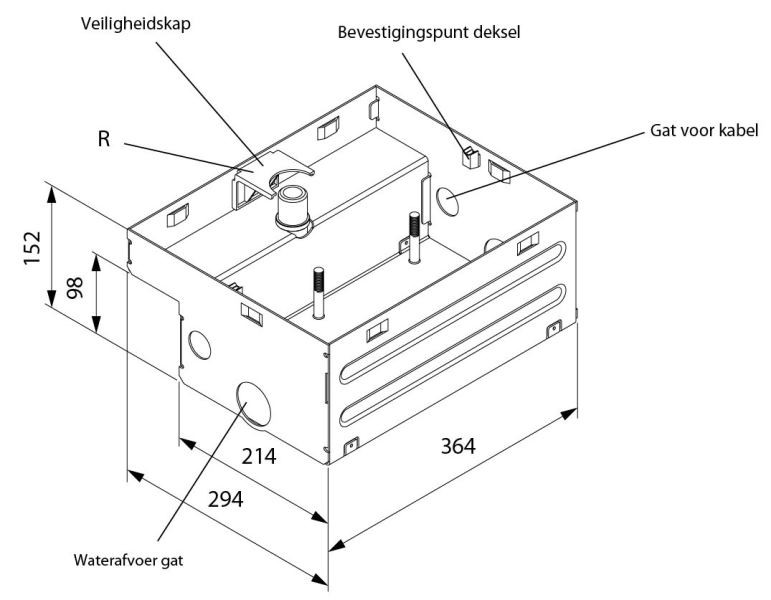 Veiligheidskap

Bevestigingspunt deksel

Gat voor kabel

R

152

98

214

364

294

Waterafvoer gat