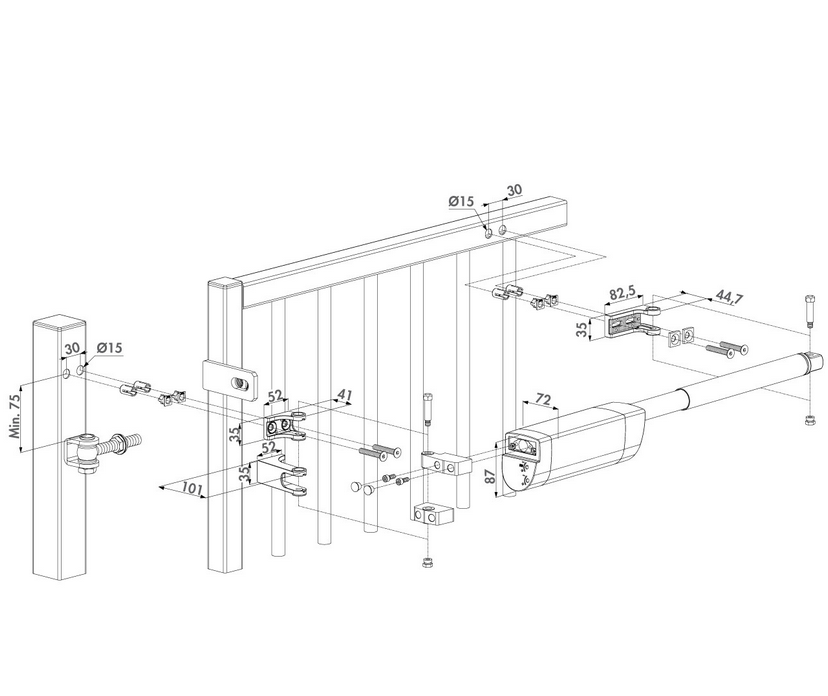 Ø15
30
82,5
44,7
35
30
Ø15
Min. 75
52
41
35
52
35
101
72
87