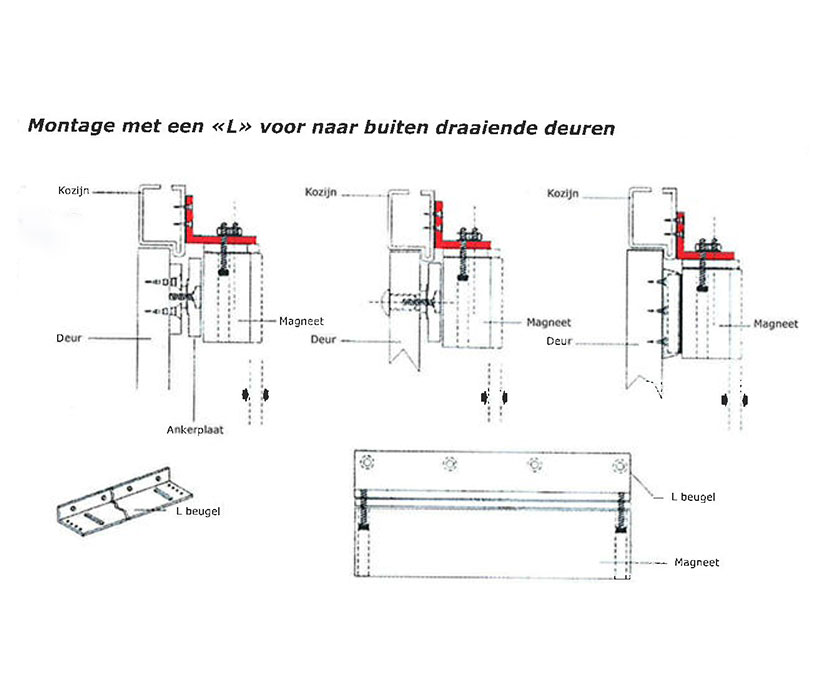 Montage met een «L» voor naar buiten draaiende deuren

Kozijn

Magneet

Deur

Ankerplaat

Kozijn

Magneet

Deur

Kozijn

Magneet

Deur

L beugel

L beugel

Magneet